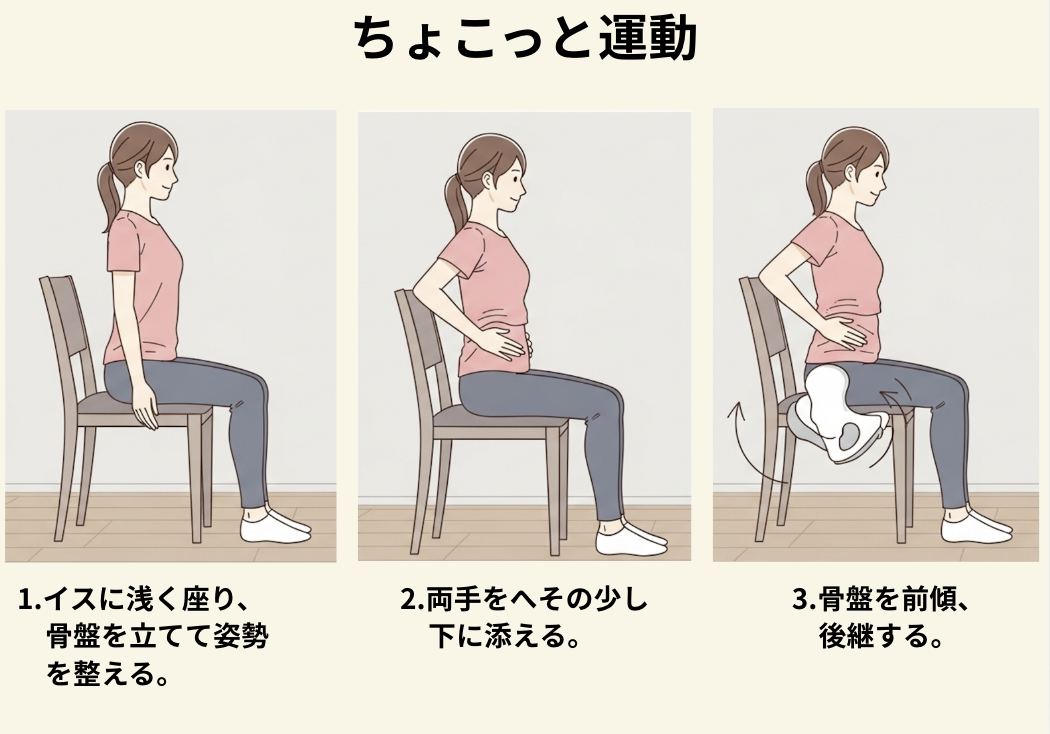 ちょこっと運動

1.イスに浅く座り、骨盤を立てて姿勢を整える。

2.両手をへその少し下に添える。

3.骨盤を前傾、後継する。