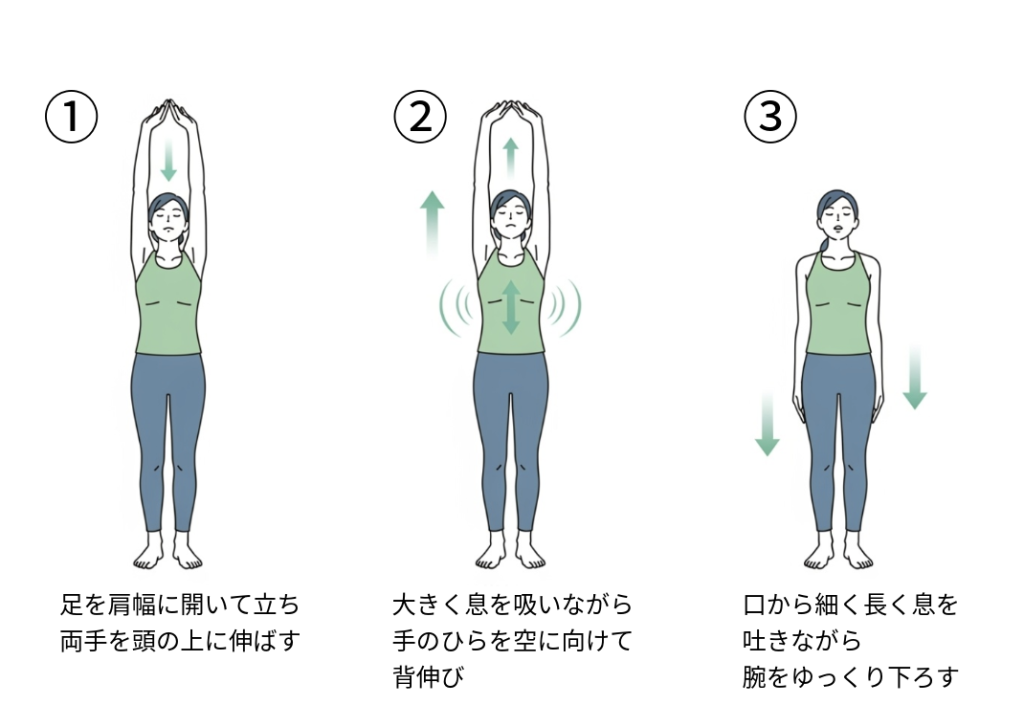 ①

足を肩幅に開いて立ち
両手を頭の上に伸ばす

②

大きく息を吸いながら
手のひらを空に向けて
背伸び

③

口から細く長く息を
吐きながら
腕をゆっくり下ろす